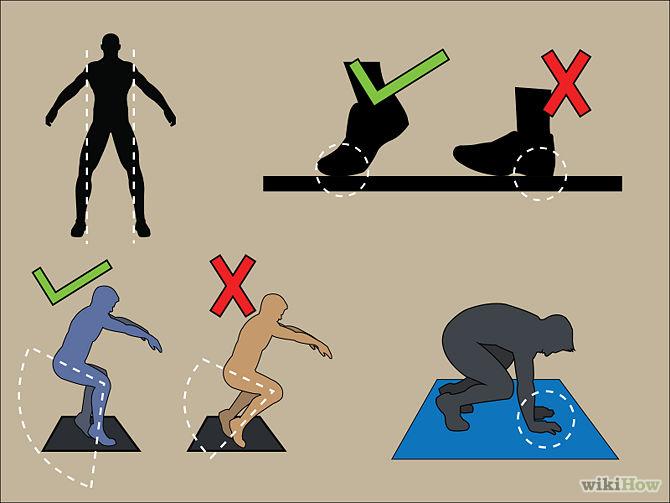 wikiHow